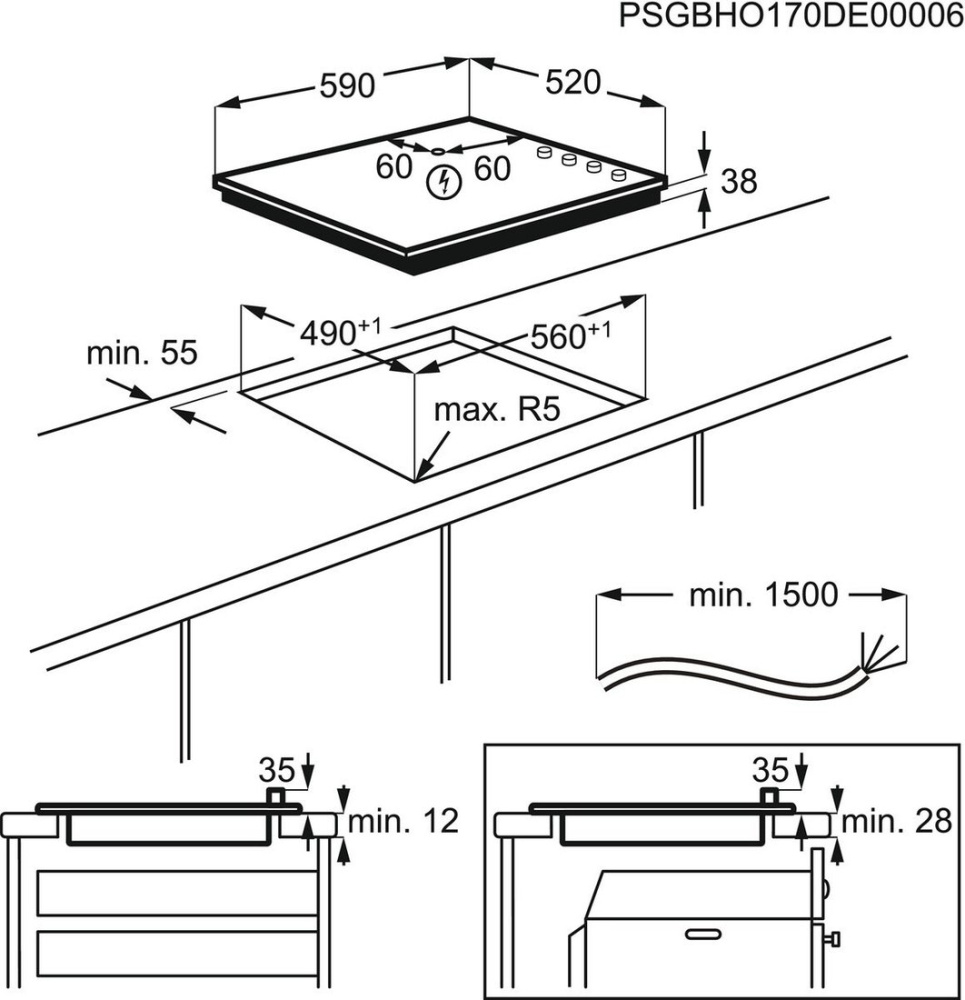 PSGBHO170DE00006

590

520

60

60

38

$490^{+1}$

$560^{+1}$

min. 55

max. R5

min. 1500

35

min. 12

35

min. 28